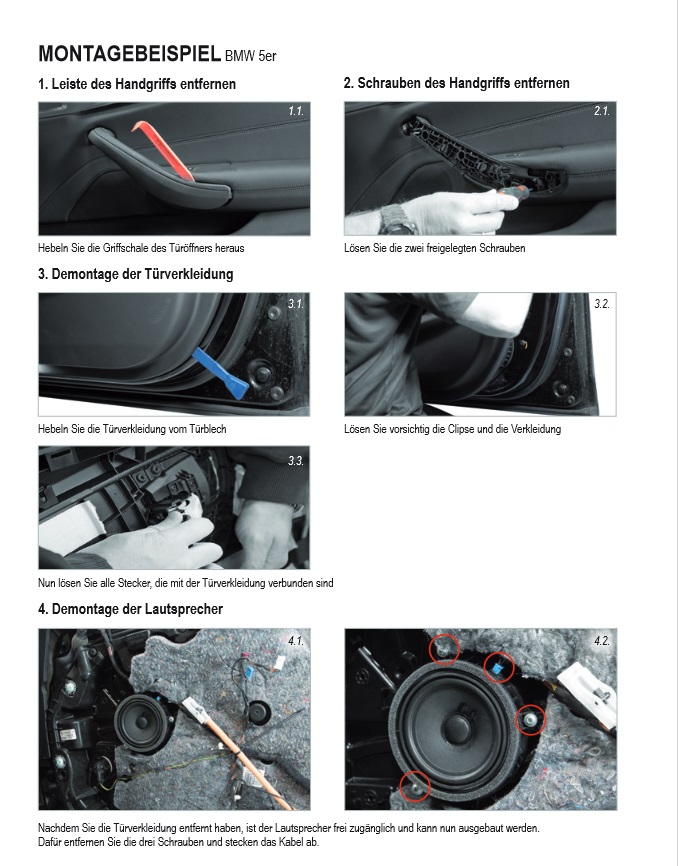 MONTAGEBEISPIEL BMW 5er

1. Leiste des Handgriffs entfernen

1.1.

Hebeln Sie die Griffschale des Türöffners heraus

2. Schrauben des Handgriffs entfernen

2.1.

Lösen Sie die zwei freigelegten Schrauben

3. Demontage der Türverkleidung

3.1.

Hebeln Sie die Türverkleidung vom Türblech

3.2.

Lösen Sie vorsichtig die Clipse und die Verkleidung

3.3.

Nun lösen Sie alle Stecker, die mit der Türverkleidung verbunden sind

4. Demontage der Lautsprecher

4.1.

4.2.

Nachdem Sie die Türverkleidung entfernt haben, ist der Lautsprecher frei zugänglich und kann nun ausgebaut werden. Dafür entfernen Sie die drei Schrauben und stecken das Kabel ab.